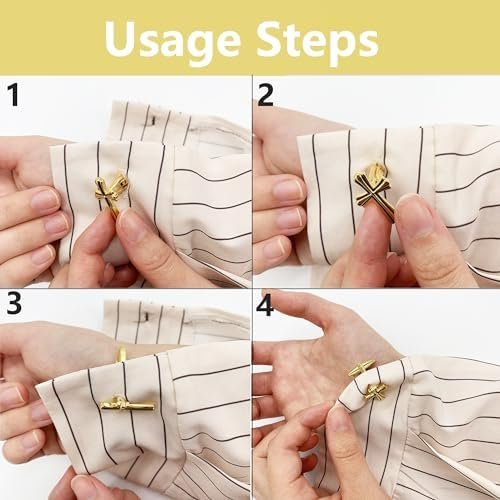 Usage Steps

1

2

3

4